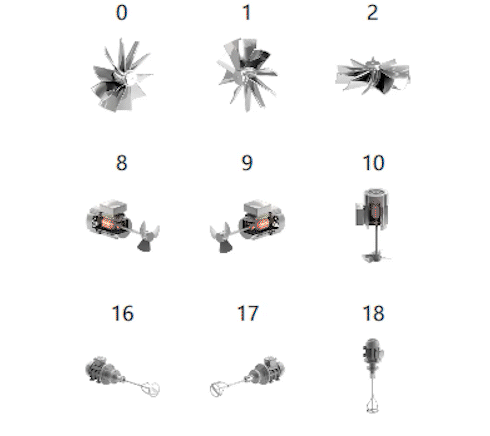 0 1 2

8 9 10

16 17 18